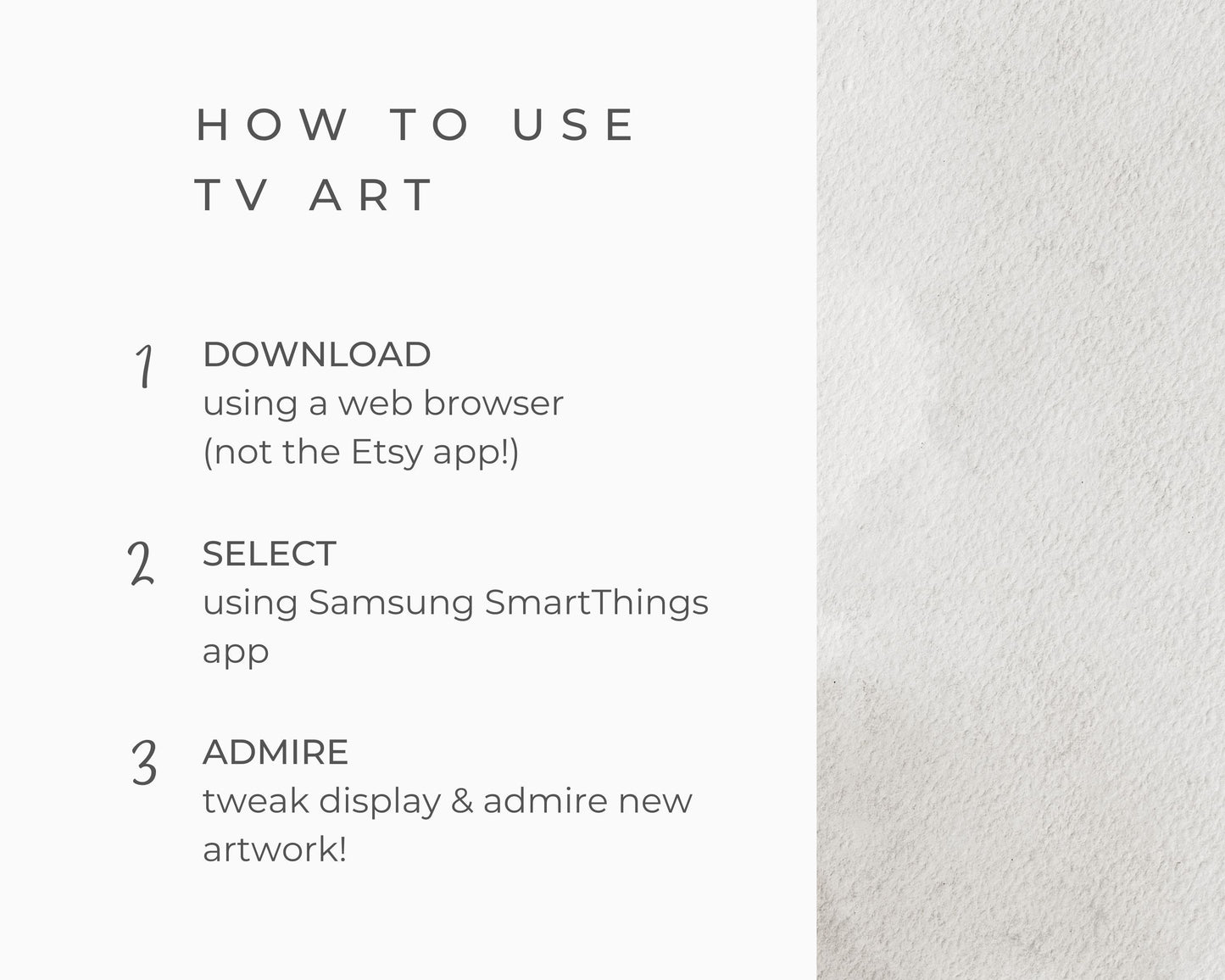 HOW TO USE TV ART

1 DOWNLOAD
using a web browser (not the Etsy app!)

2 SELECT
using Samsung SmartThings app

3 ADMIRE
tweak display & admire new artwork!